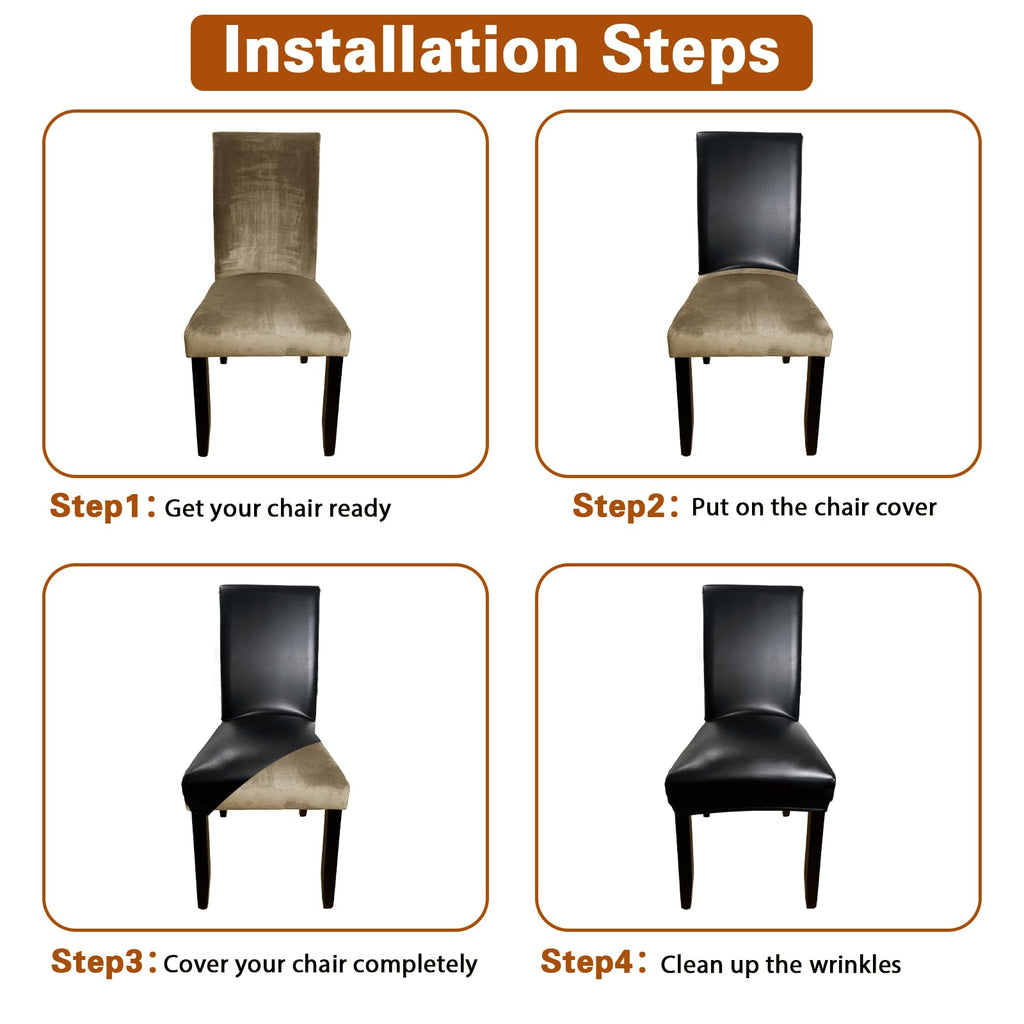 Installation Steps

Step1：Get your chair ready

Step2：Put on the chair cover

Step3：Cover your chair completely

Step4：Clean up the wrinkles