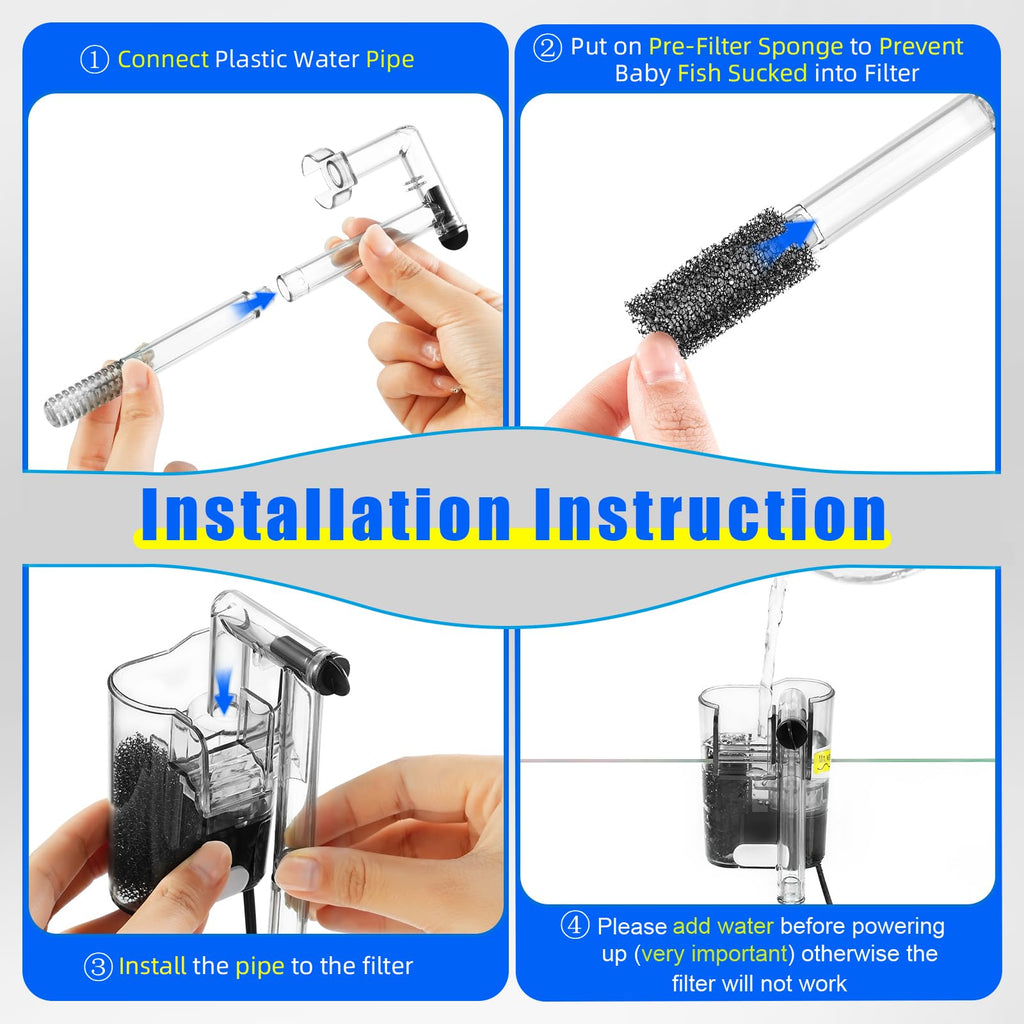 ① Connect Plastic Water Pipe

② Put on Pre-Filter Sponge to Prevent Baby Fish Sucked into Filter

Installation Instruction

③ Install the pipe to the filter

④ Please add water before powering up (very important) otherwise the filter will not work