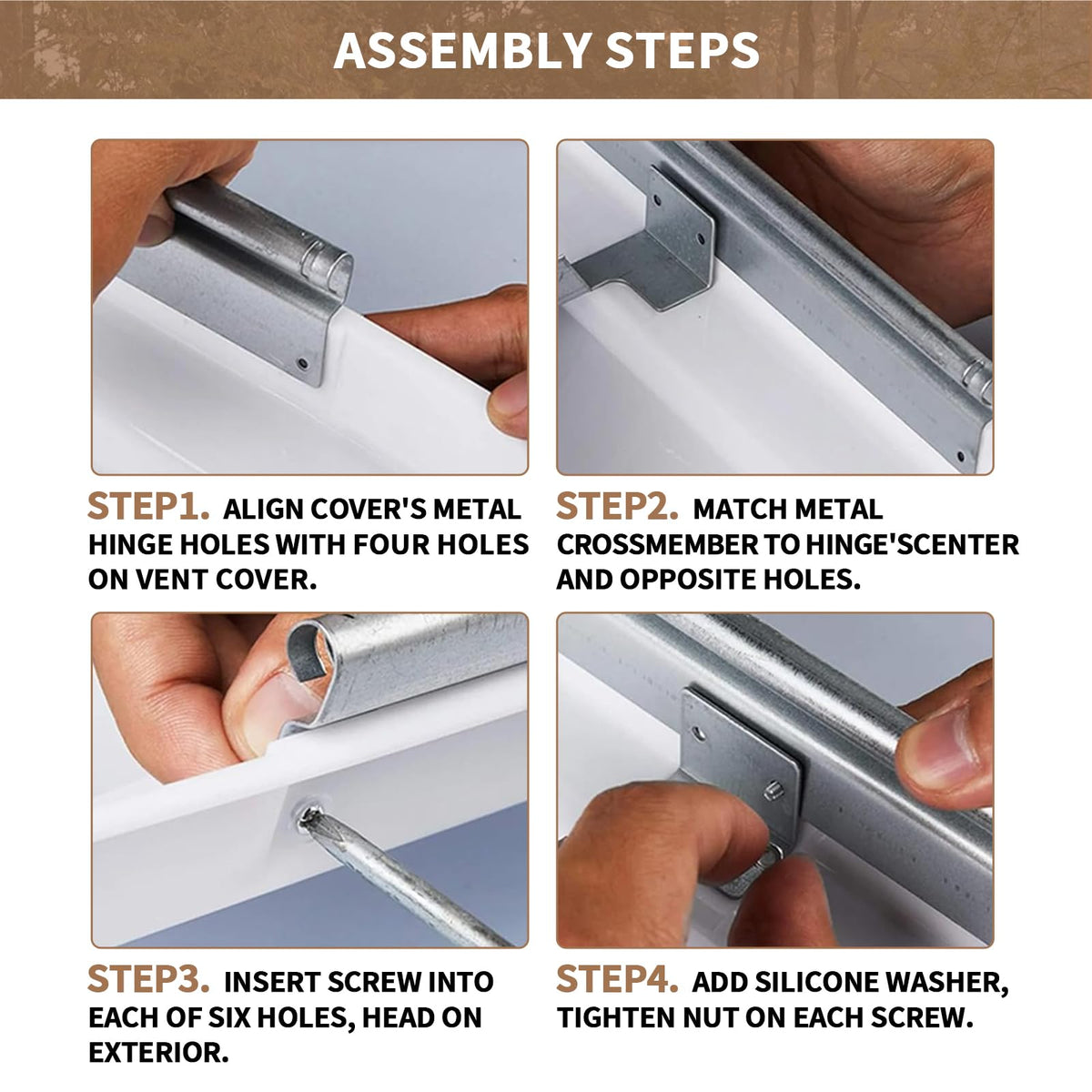 ASSEMBLY STEPS

STEP1. ALIGN COVER'S METAL HINGE HOLES WITH FOUR HOLES ON VENT COVER.

STEP2. MATCH METAL CROSSMEMBER TO HINGE'SCENTER AND OPPOSITE HOLES.

STEP3. INSERT SCREW INTO EACH OF SIX HOLES, HEAD ON EXTERIOR.

STEP4. ADD SILICONE WASHER, TIGHTEN NUT ON EACH SCREW.