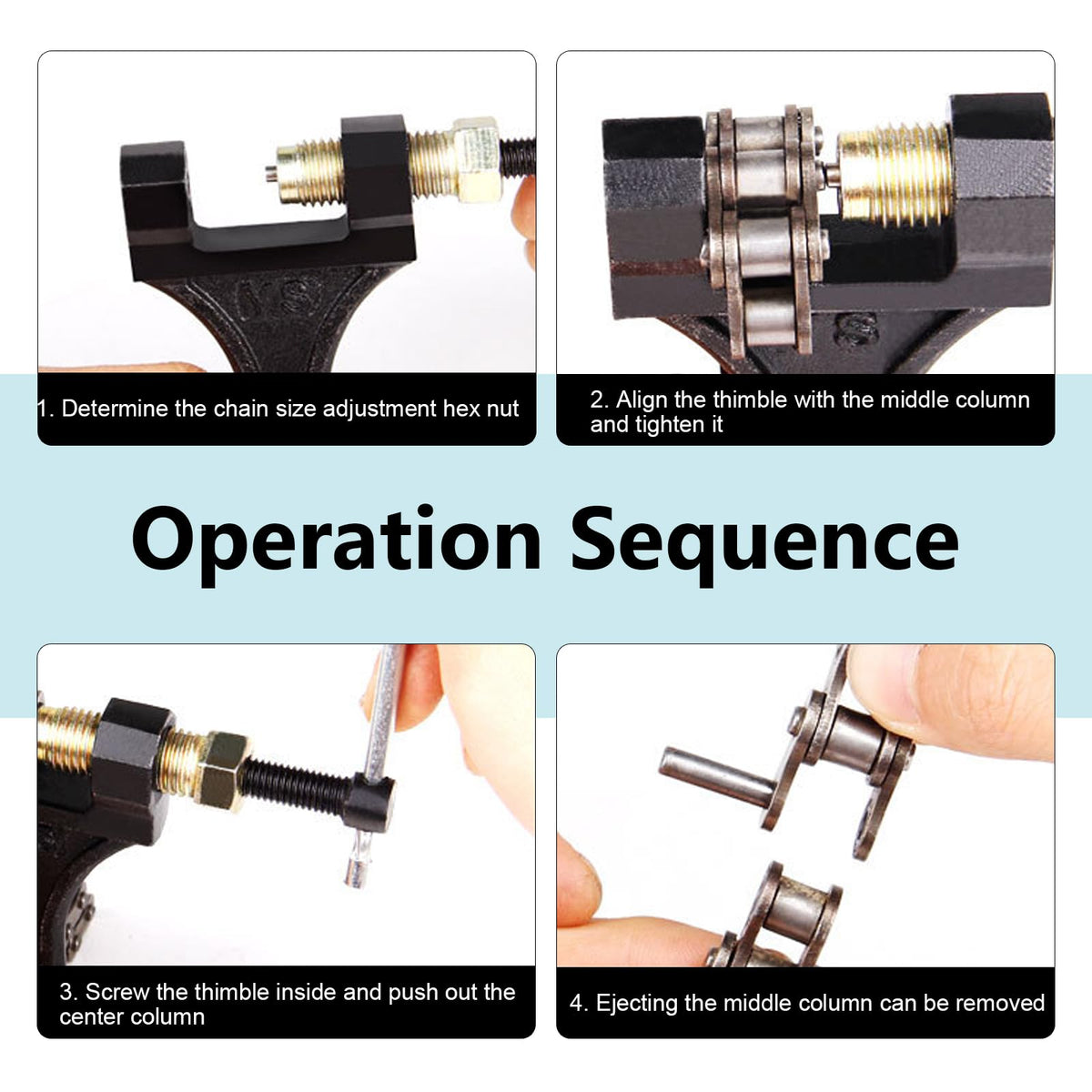 1. Determine the chain size adjustment hex nut

2. Align the thimble with the middle column and tighten it

Operation Sequence

3. Screw the thimble inside and push out the center column

4. Ejecting the middle column can be removed